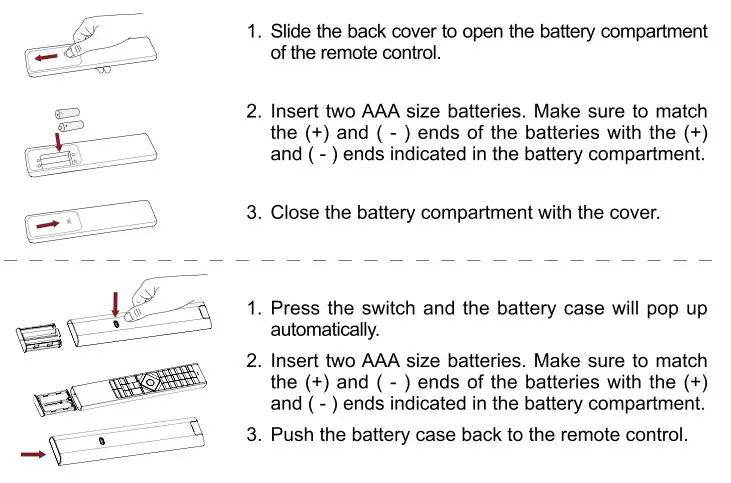 1. Slide the back cover to open the battery compartment of the remote control.

2. Insert two AAA size batteries. Make sure to match the (+) and ( - ) ends of the batteries with the (+) and ( - ) ends indicated in the battery compartment.

3. Close the battery compartment with the cover.

1. Press the switch and the battery case will pop up automatically.

2. Insert two AAA size batteries. Make sure to match the (+) and ( - ) ends of the batteries with the (+) and ( - ) ends indicated in the battery compartment.

3. Push the battery case back to the remote control.