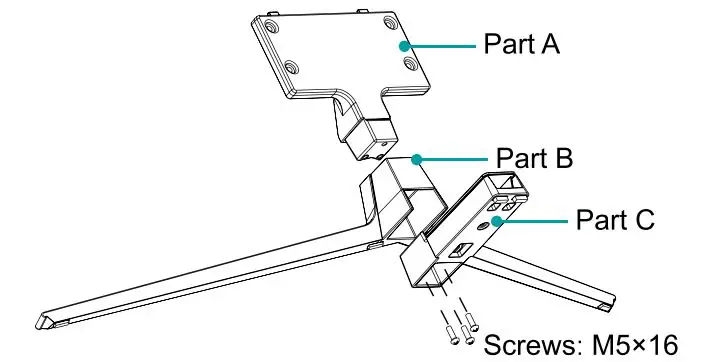 Part A

Part B

Part C

Screws: M5×16