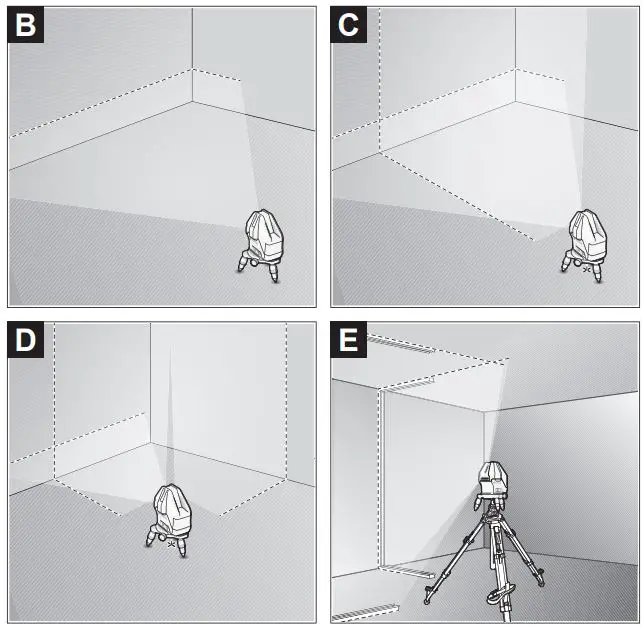 B

C

D

E