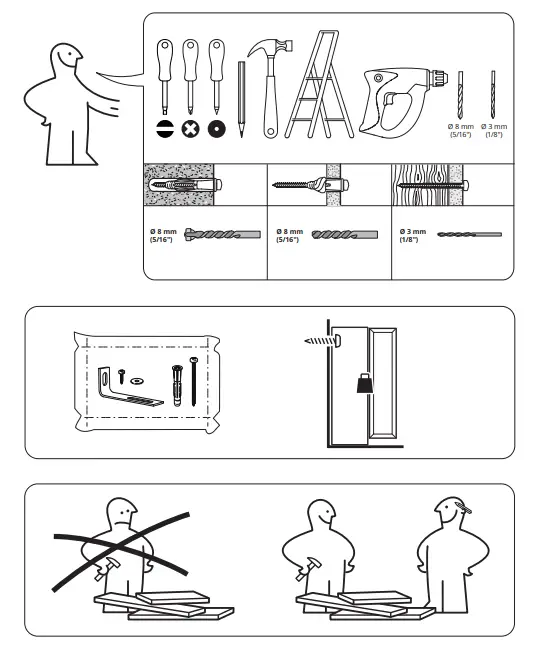 Ø 8 mm (5/16")
Ø 3 mm (1/8")

Ø 8 mm (5/16")

Ø 8 mm (5/16")

Ø 3 mm (1/8")