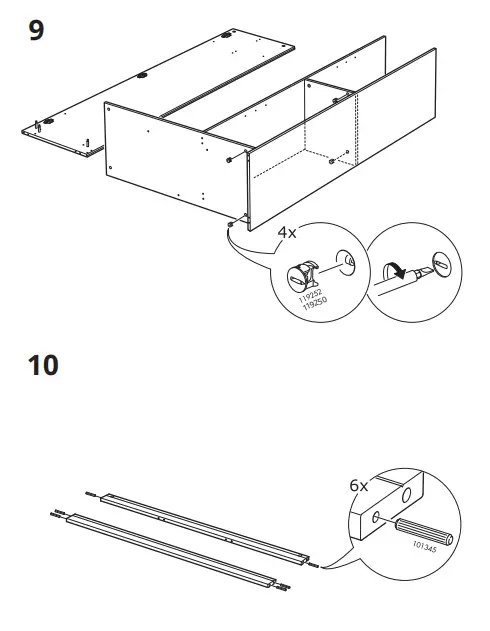 9

4x

119252
119250

10

6x

101345