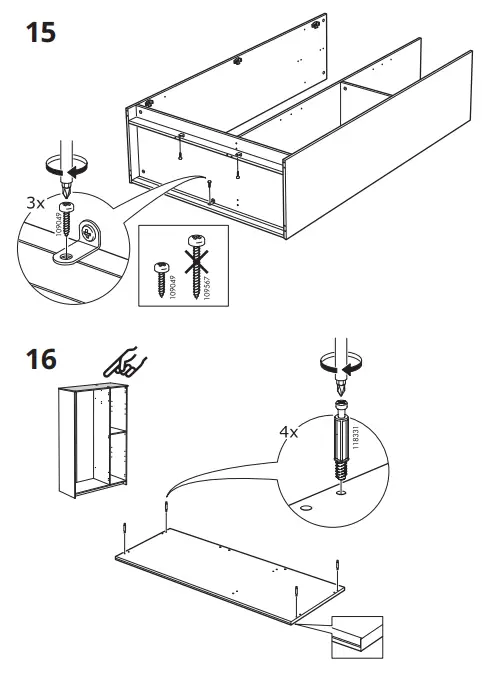 15

3x

109049

109049

109567

16

4x

118331