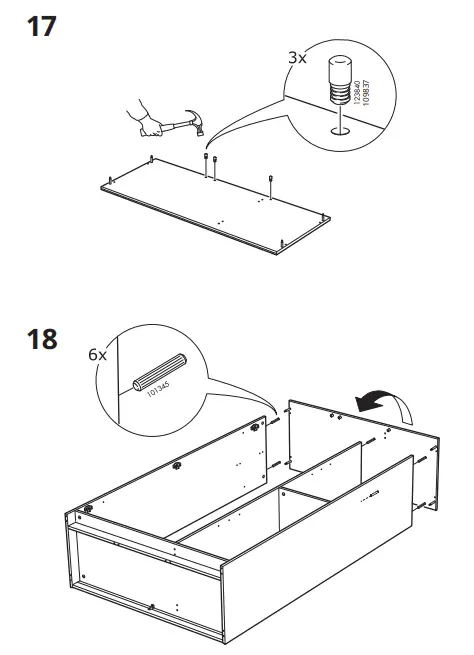 17

3x

123840
109837

18

6x

101345