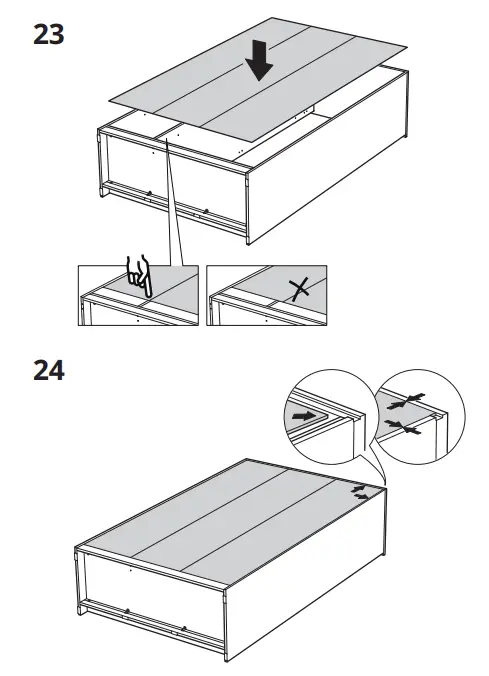 23

24