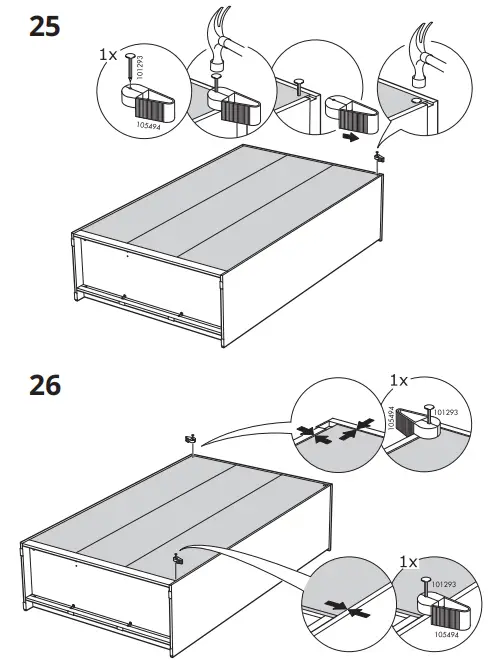 25

1x

101293

105494

26

1x

105494

101293

1x

101293

105494