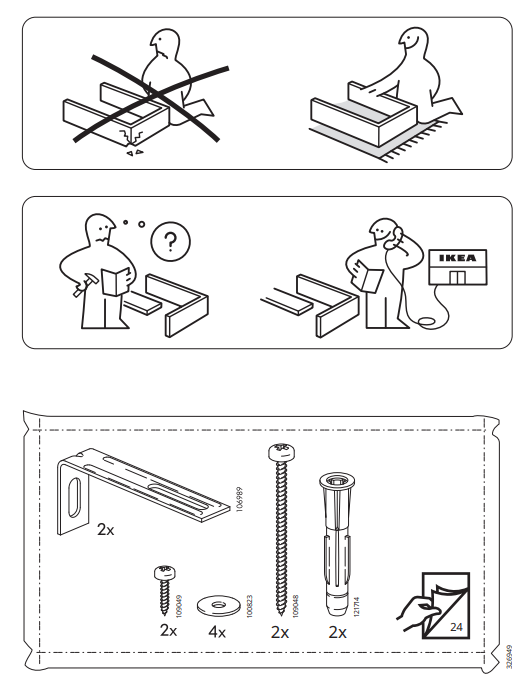 ?

IKEA

106989

2x

109049

2x

100823

4x

109048

2x

121714

2x

24

326949