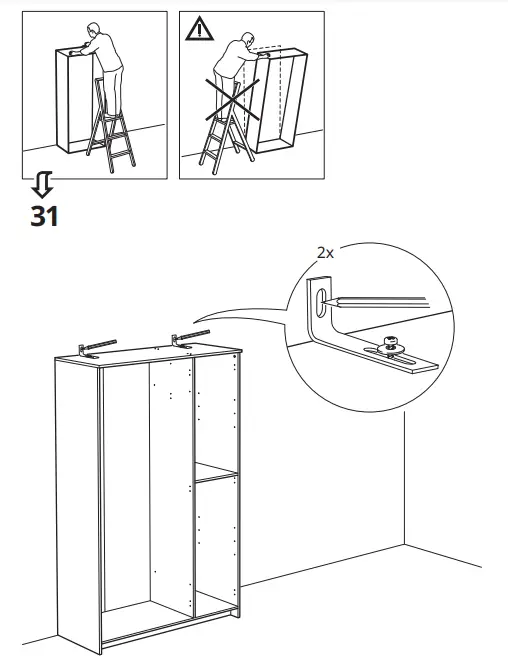 31

2x