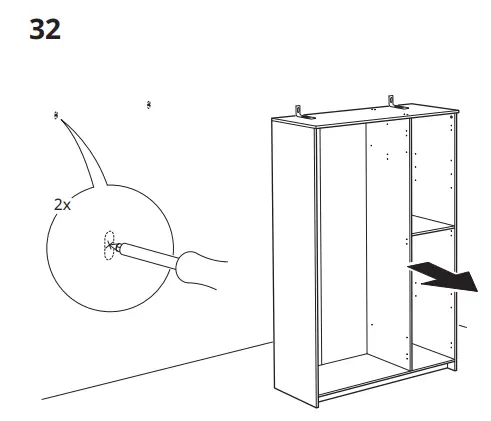 32

2x