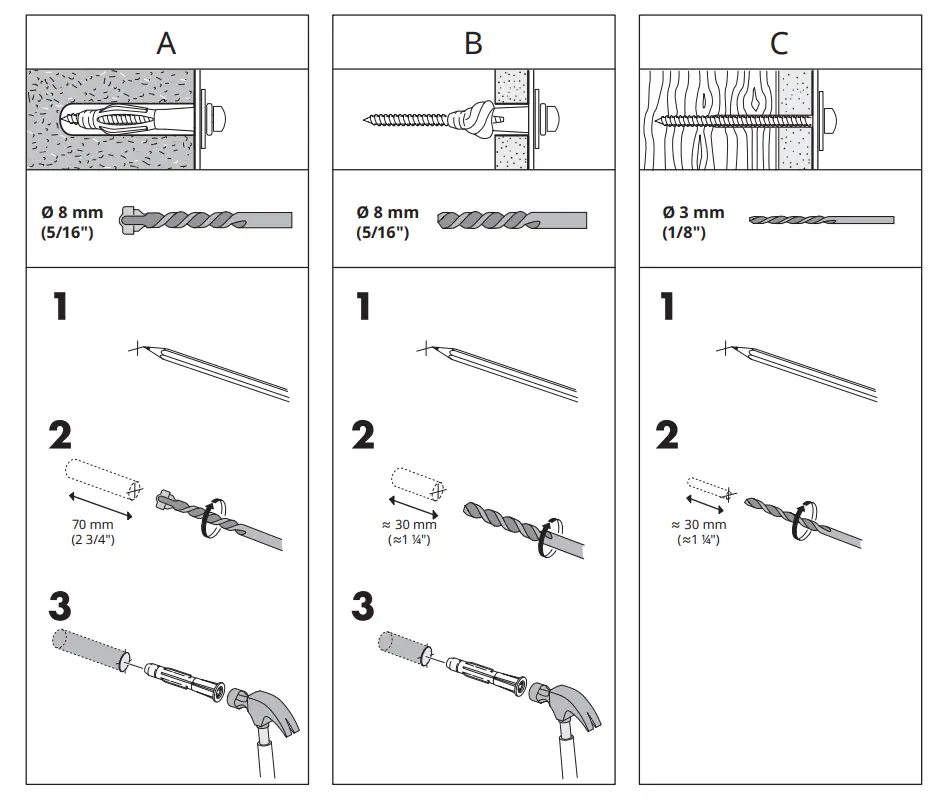 A

Ø 8 mm
(5/16")

1

2

70 mm
(2 3/4")

3

B

Ø 8 mm
(5/16")

1

2

≈ 30 mm
(≈1 ¼")

3

C

Ø 3 mm
(1/8")

1

2

≈ 30 mm
(≈1 ¼")