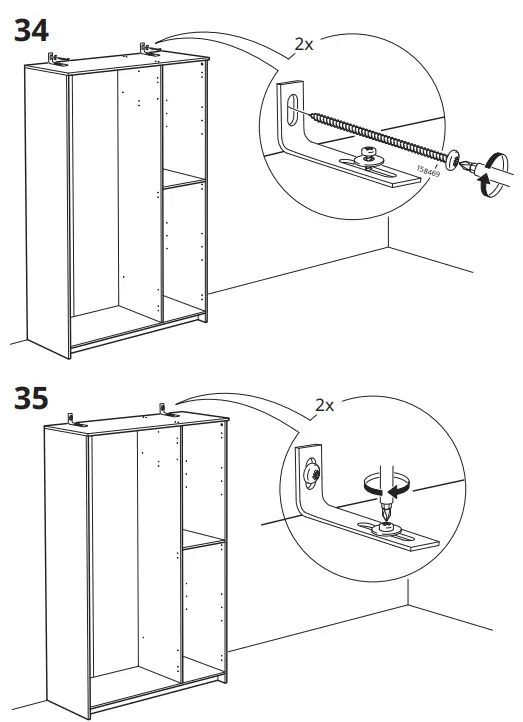 34

2x

158469

35

2x