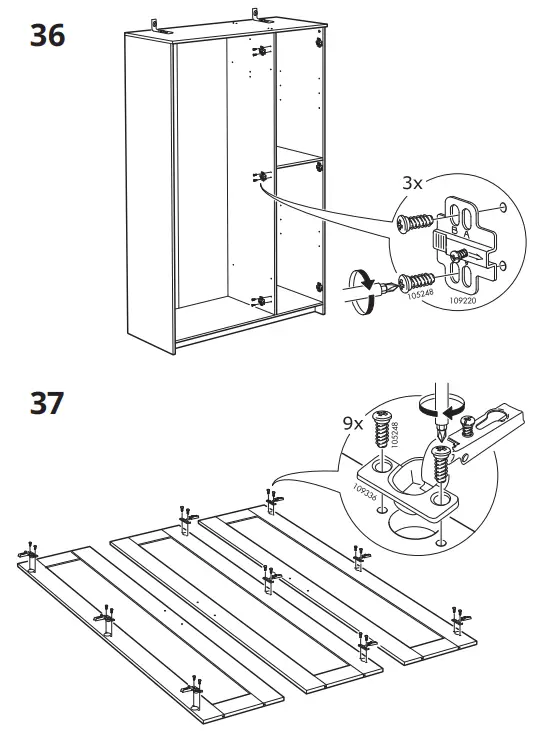 36

3x

B A

105248

109220

37

9x

105248

109336