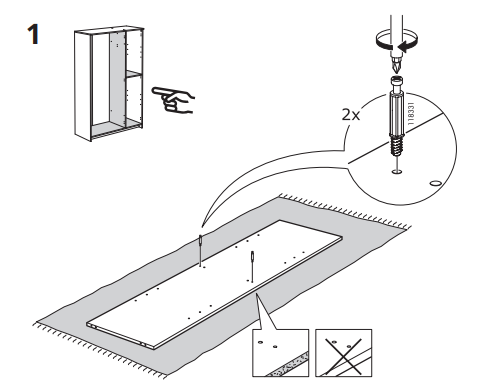 1

2x

118331