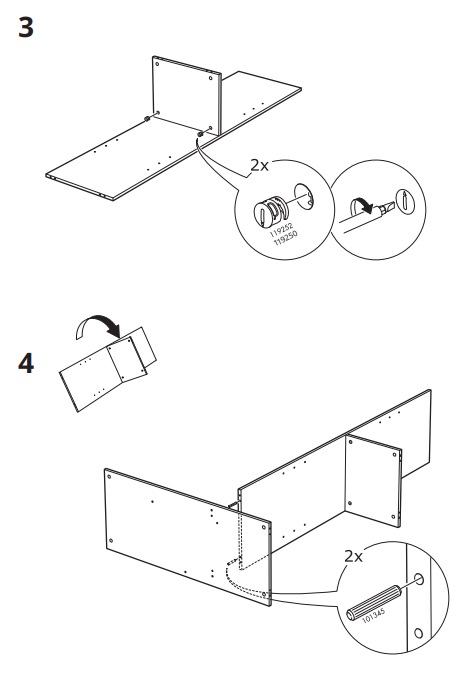 3

2x

119252
119250

4

2x

101345