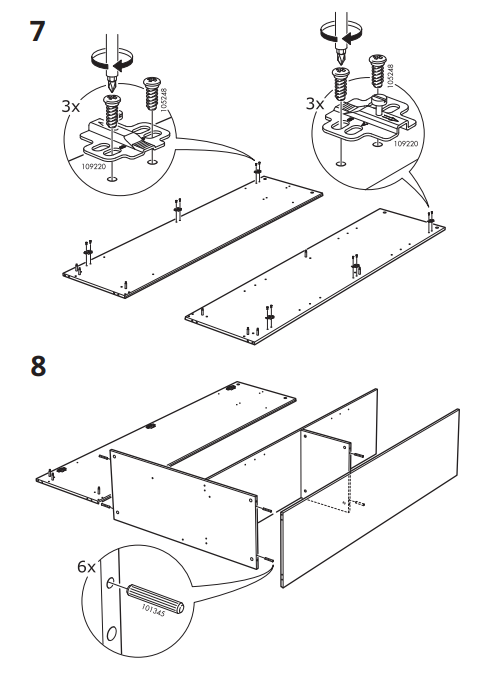 7

3x
105248
109220

3x
105248
109220

8

6x
101345