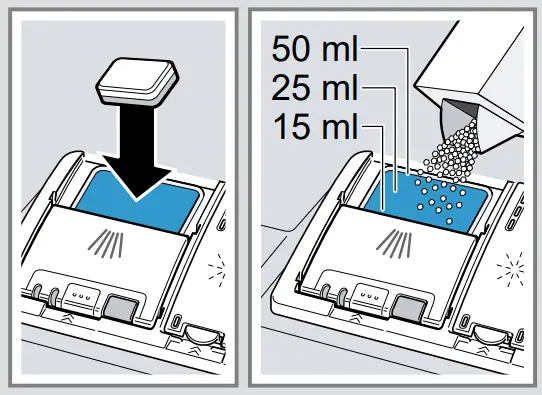 50 ml
25 ml
15 ml