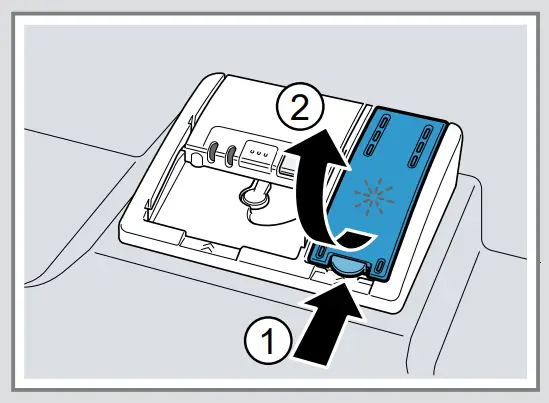 2

1