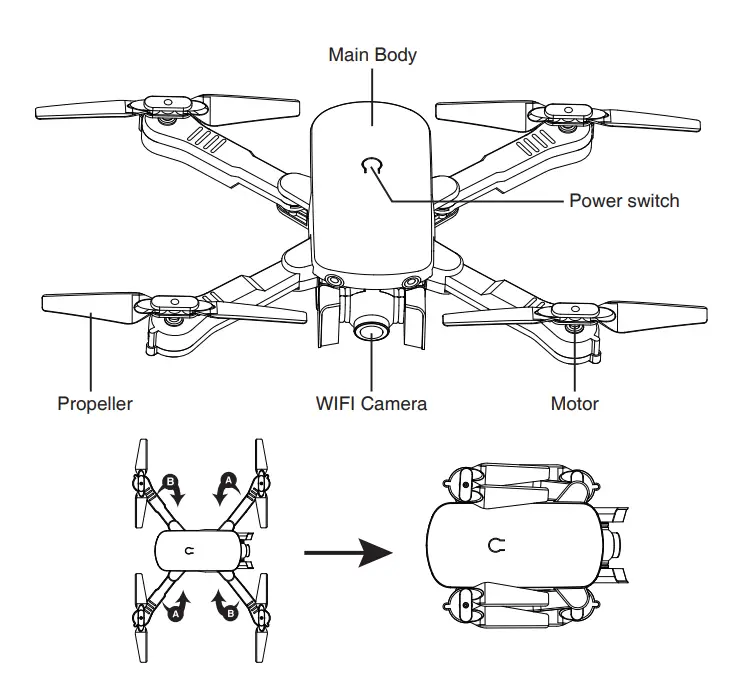 Main Body

Power switch

Propeller

WIFI Camera

Motor

B

A

A

B