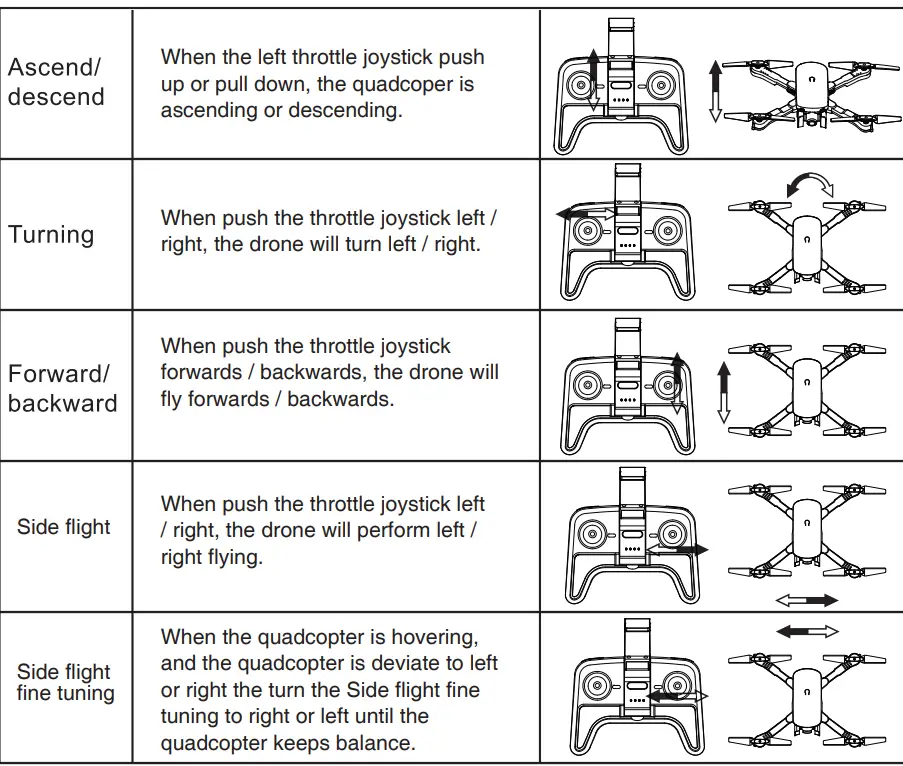 | | | |
|---|---|---|
| Ascend/ descend | When the left throttle joystick push up or pull down, the quadcoper is ascending or descending. | |
| Turning | When push the throttle joystick left / right, the drone will turn left / right. | |
| Forward/ backward | When push the throttle joystick forwards / backwards, the drone will fly forwards / backwards. | |
| Side flight | When push the throttle joystick left / right, the drone will perform left / right flying. | |
| Side flight fine tuning | When the quadcopter is hovering, and the quadcopter is deviate to left or right the turn the Side flight fine tuning to right or left until the quadcopter keeps balance. | |