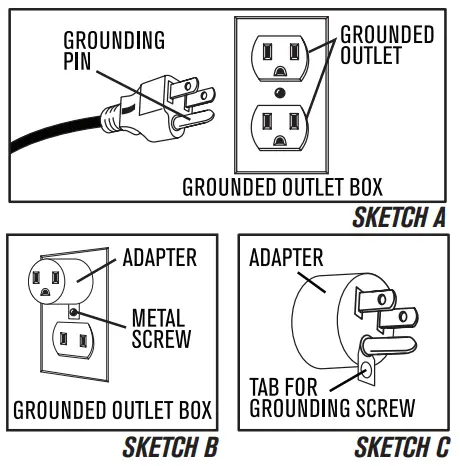 GROUNDING PIN

GROUNDED OUTLET

GROUNDED OUTLET BOX

SKETCH A

ADAPTER

METAL SCREW

GROUNDED OUTLET BOX

SKETCH B

ADAPTER

TAB FOR GROUNDING SCREW

SKETCH C