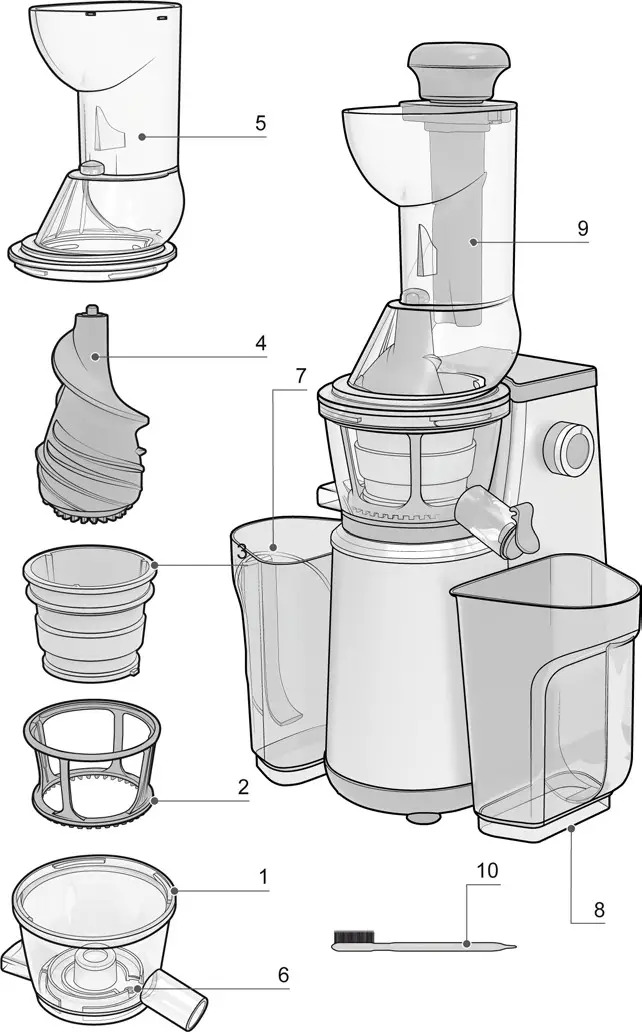 5
9
4
7
3
2
1
10
8
6