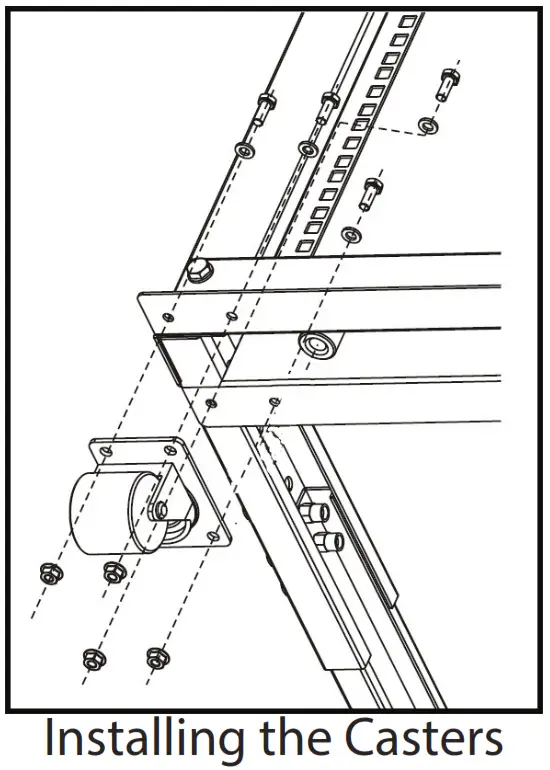 Installing the Casters