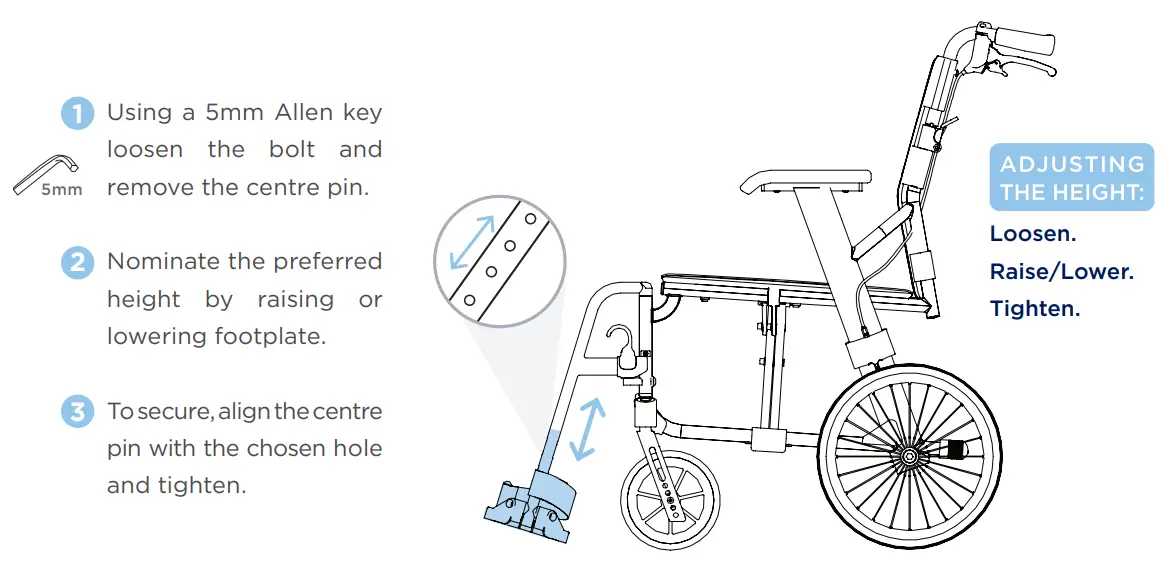 1 Using a 5mm Allen key loosen the bolt and remove the centre pin.

5mm

2 Nominate the preferred height by raising or lowering footplate.

3 To secure, align the centre pin with the chosen hole and tighten.

ADJUSTING THE HEIGHT:

Loosen.

Raise/Lower.

Tighten.