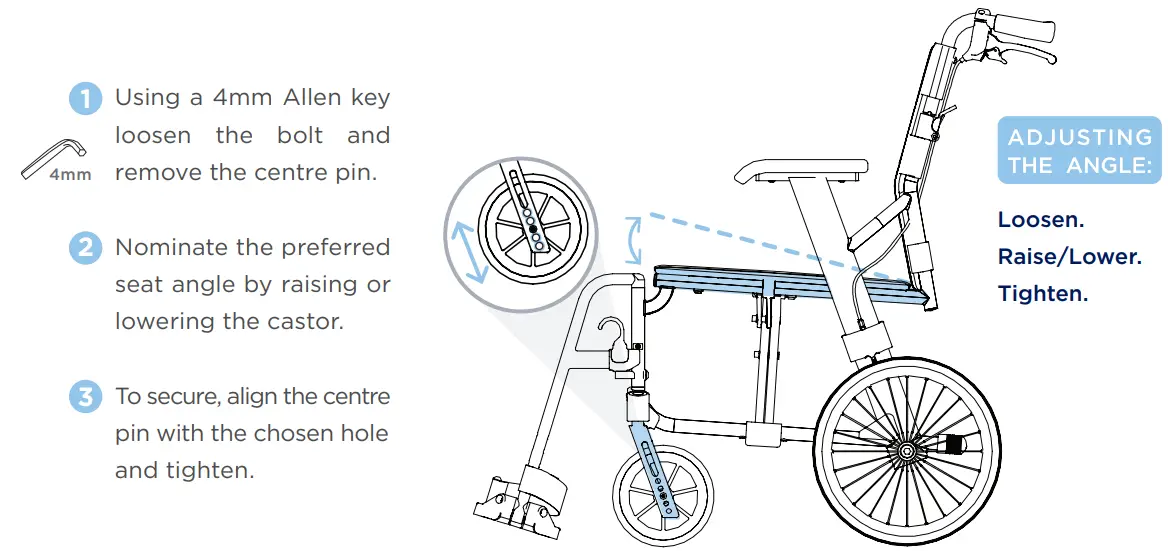 1 Using a 4mm Allen key loosen the bolt and remove the centre pin.

4mm

2 Nominate the preferred seat angle by raising or lowering the castor.

3 To secure, align the centre pin with the chosen hole and tighten.

ADJUSTING THE ANGLE:

Loosen.
Raise/Lower.
Tighten.