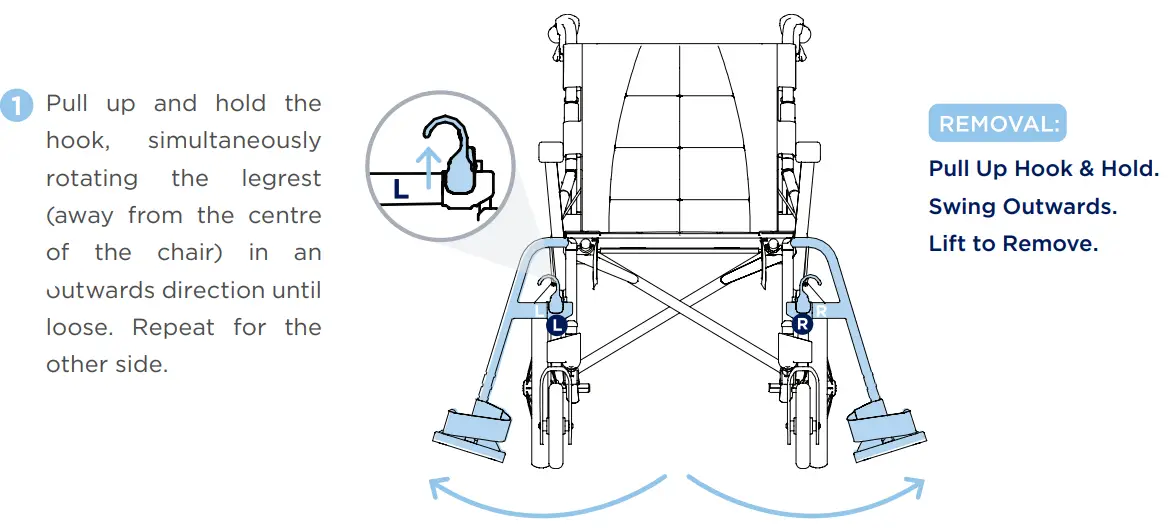 1 Pull up and hold the hook, simultaneously rotating the legrest (away from the centre of the chair) in an outwards direction until loose. Repeat for the other side.

L

L

R

REMOVAL:

Pull Up Hook & Hold.
Swing Outwards.
Lift to Remove.