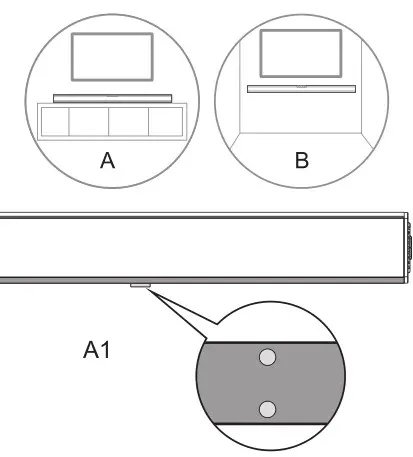 A

B

A1