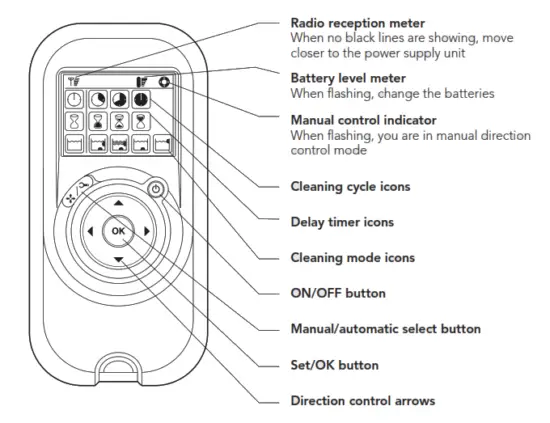 OK

Radio reception meter
When no black lines are showing, move closer to the power supply unit

Battery level meter
When flashing, change the batteries

Manual control indicator
When flashing, you are in manual direction control mode

Cleaning cycle icons

Delay timer icons

Cleaning mode icons

ON/OFF button

Manual/automatic select button

Set/OK button

Direction control arrows