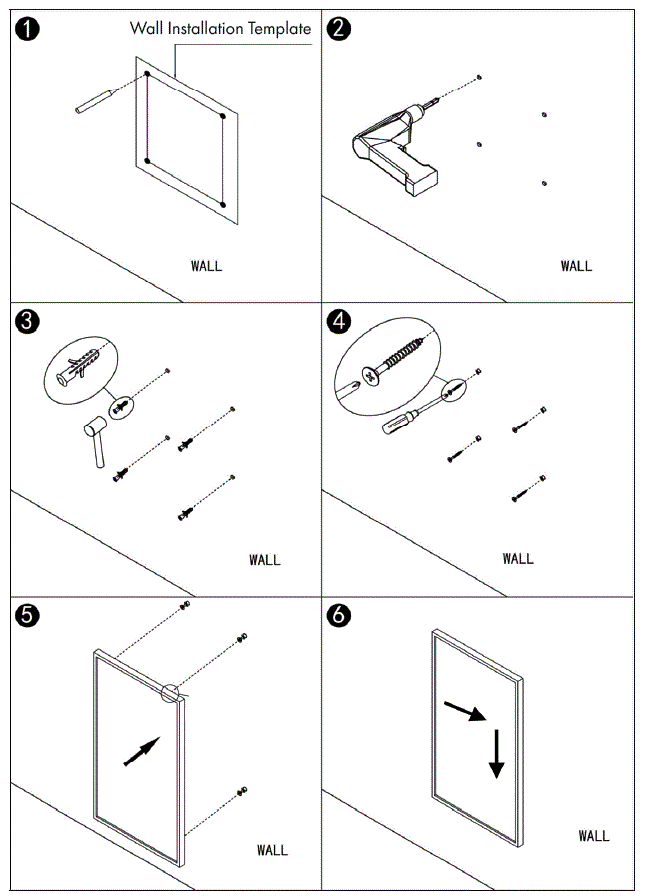 1
Wall Installation Template
WALL

2
WALL

3
WALL

4
WALL

5
WALL

6
WALL