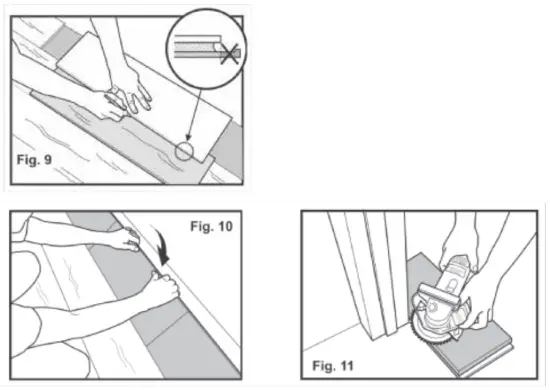 Fig. 9

Fig. 10

Fig. 11