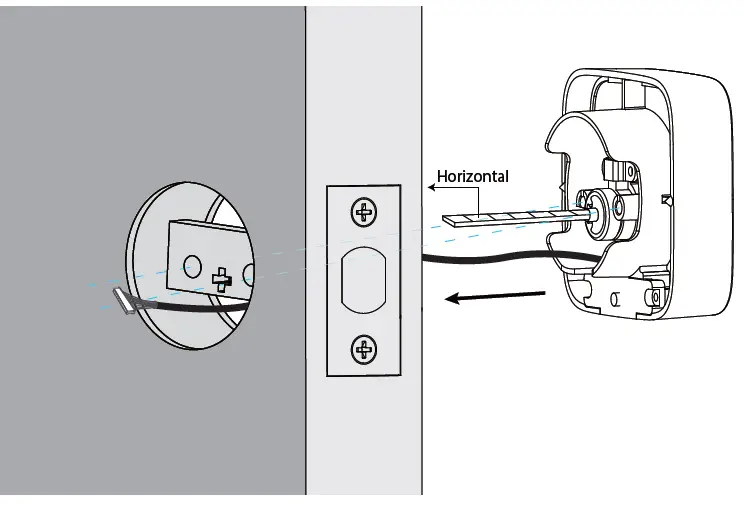 Horizontal