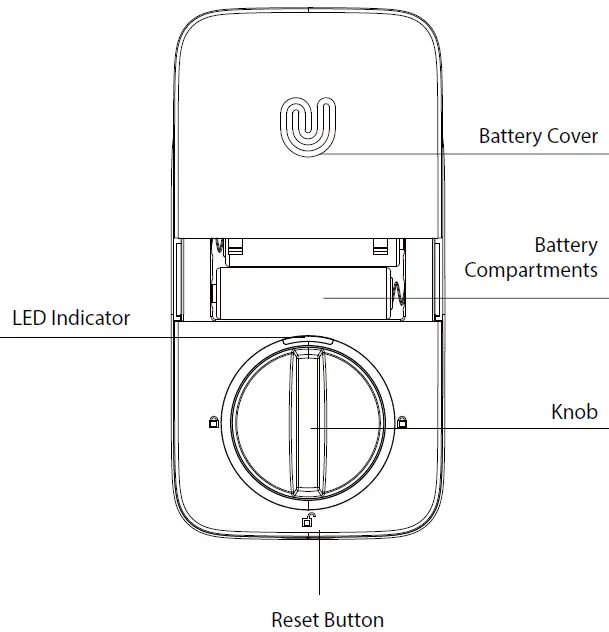 Battery Cover

Battery Compartments

LED Indicator

Knob

Reset Button