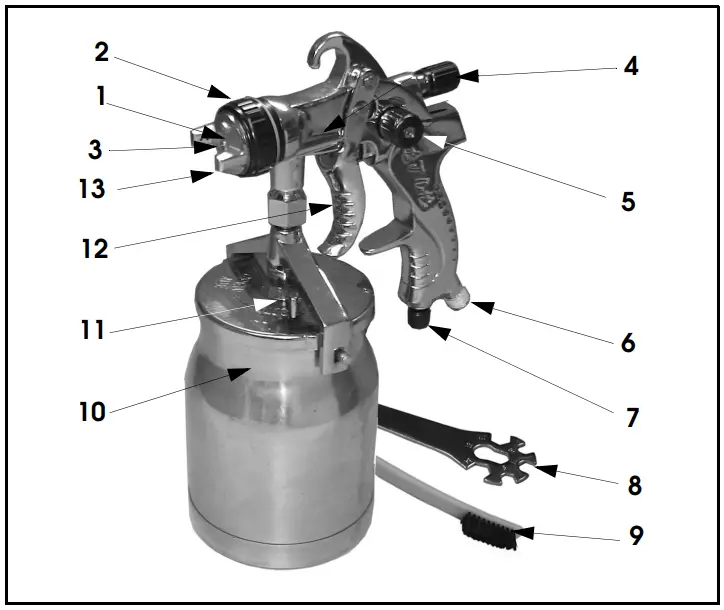 2
1
3
13
12
11
10
4
5
6
7
8
9