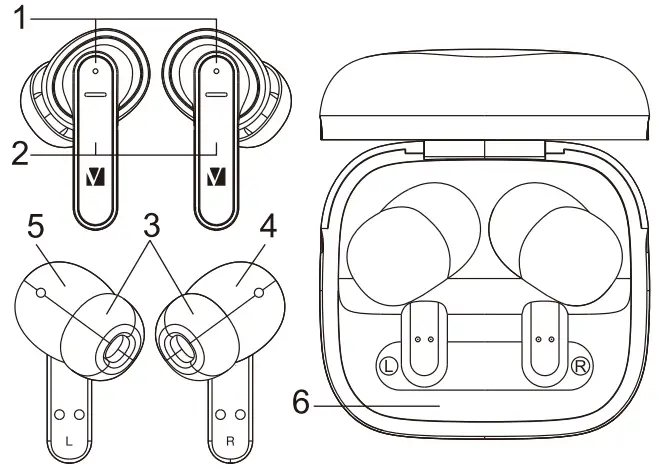 1
2
5
3
4
L
R
L
R
6