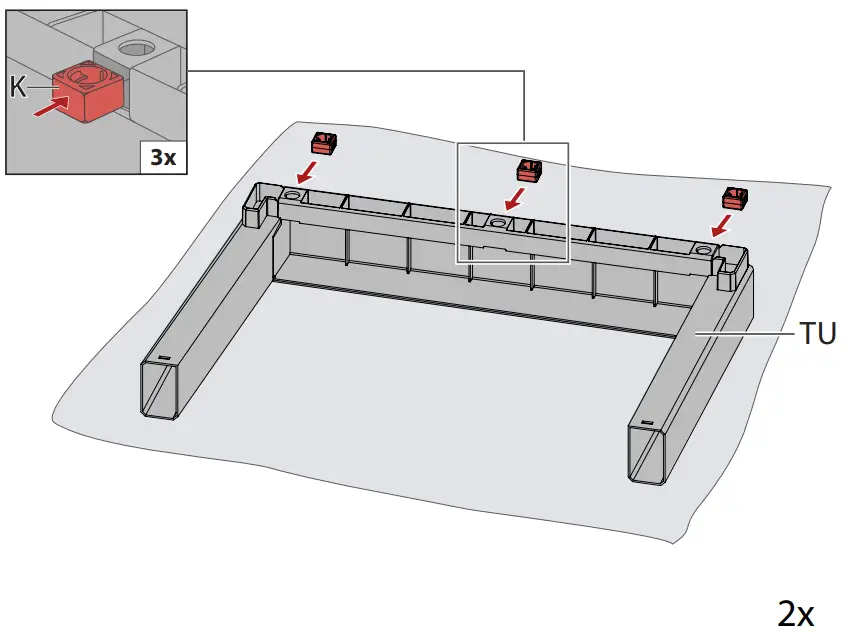 K
3x
TU
2x