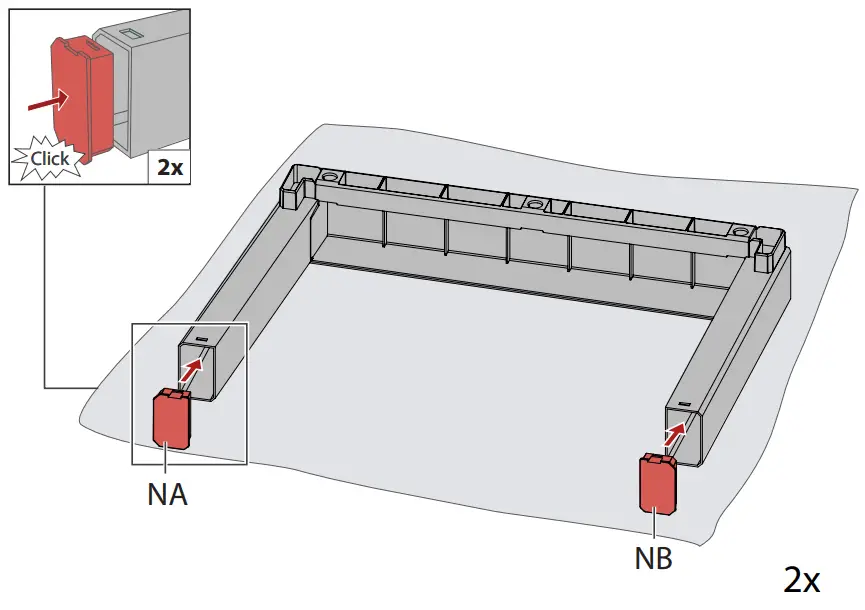 Click

2x

NA

NB

2x