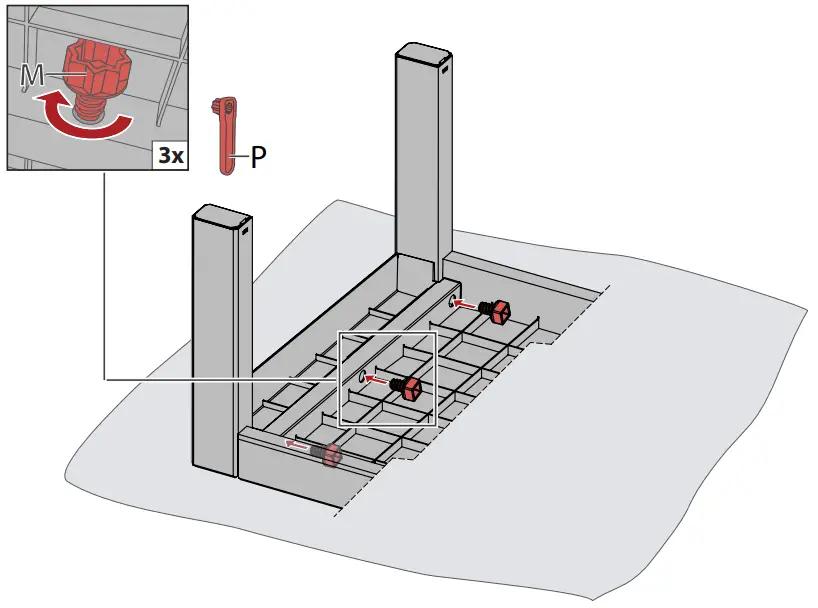 M
3x
P