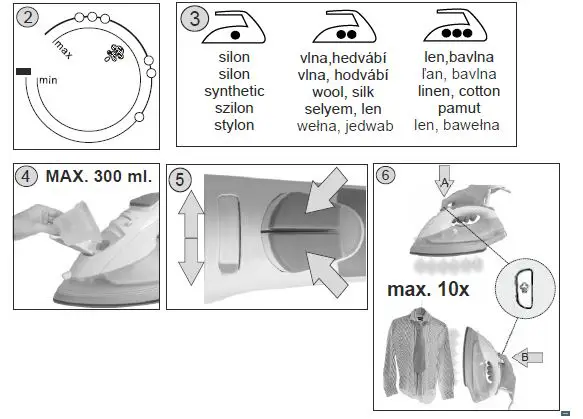 2

max

min

3

silon
silon
synthetic
szilon
stylon

vlna,hedvábí
vlna, hodvábí
wool, silk
selyem, len
wełna, jedwab

len,bavlna
ľan, bavlna
linen, cotton
pamut
len, bawełna

4 MAX. 300 ml.

5

6

A

max. 10x

B