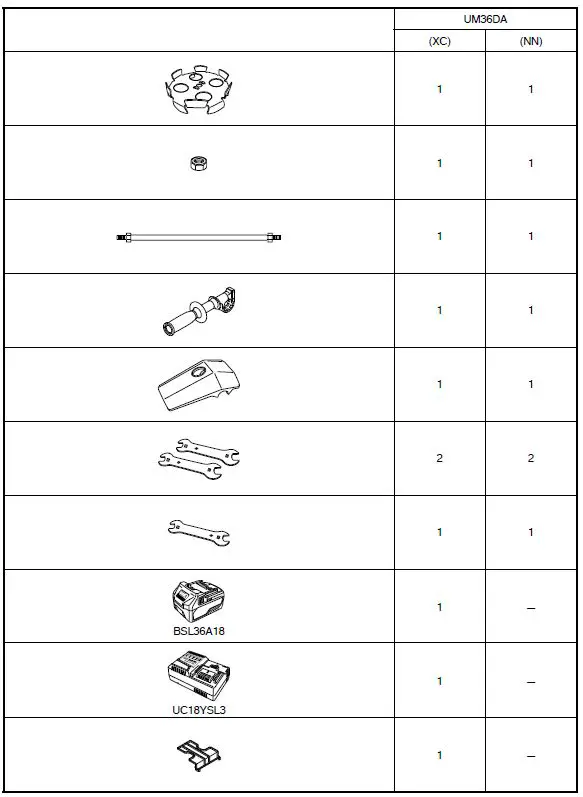 | | UM36DA | |
|---|---|---|
| | (XC) | (NN) |
| | 1 | 1 |
| | 1 | 1 |
| | 1 | 1 |
| | 1 | 1 |
| | 1 | 1 |
| | 2 | 2 |
| | 1 | 1 |
| BSL36A18 | 1 | – |
| UC18YSL3 | 1 | – |
| | 1 | – |