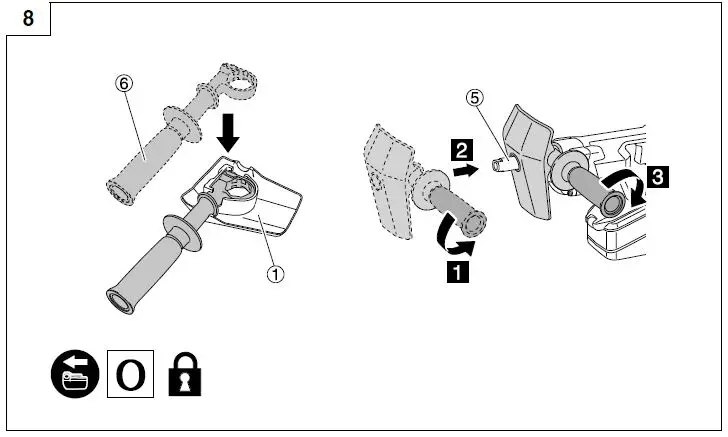 8

6

1

5

2

3

1

O