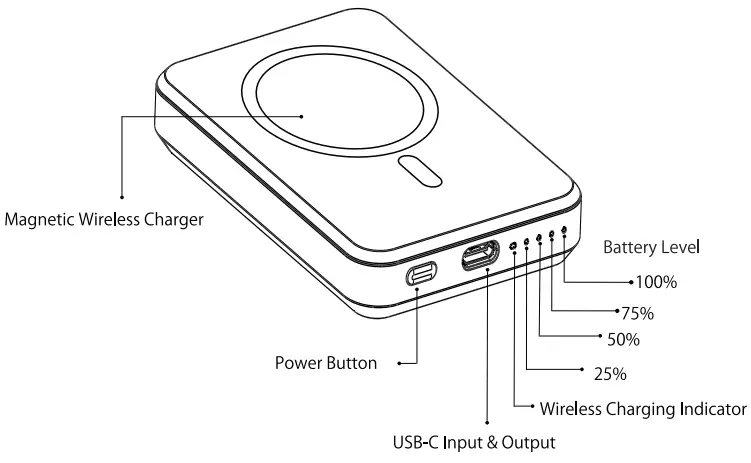 Magnetic Wireless Charger

Battery Level

100%

75%

50%

25%

Power Button

Wireless Charging Indicator

USB-C Input & Output