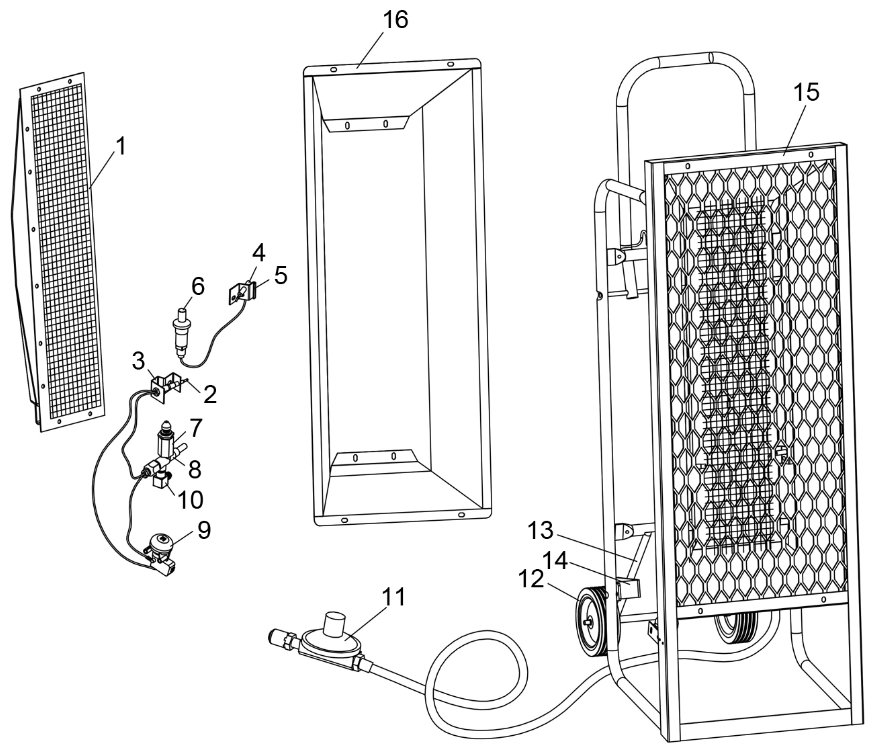 16
15
1
4
5
6
3
2
7
8
10
9
13
14
12
11