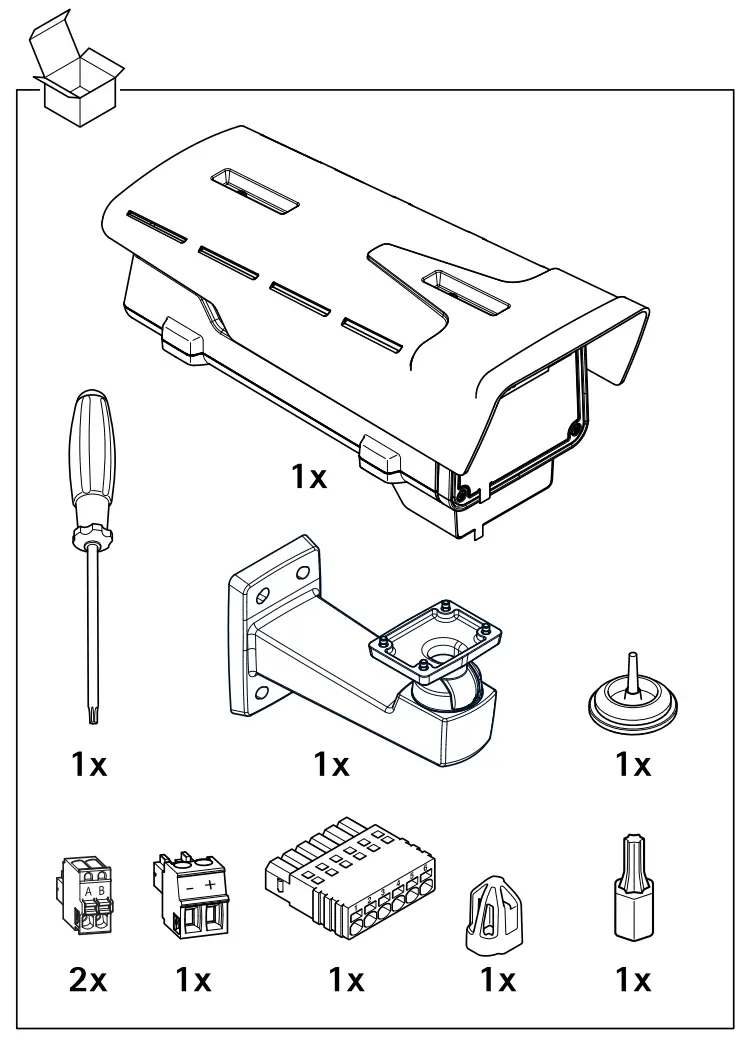 1x

1x

1x

1x

A B

- +

2x

1x

1x

1x

1x