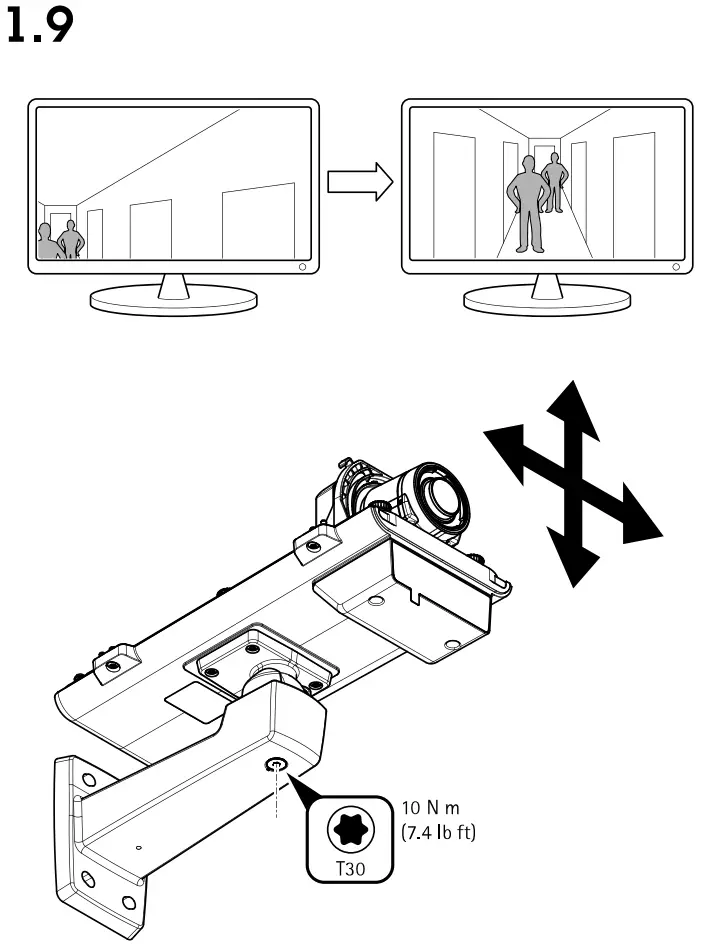 1.9

T30

10 N m
(7.4 lb ft)