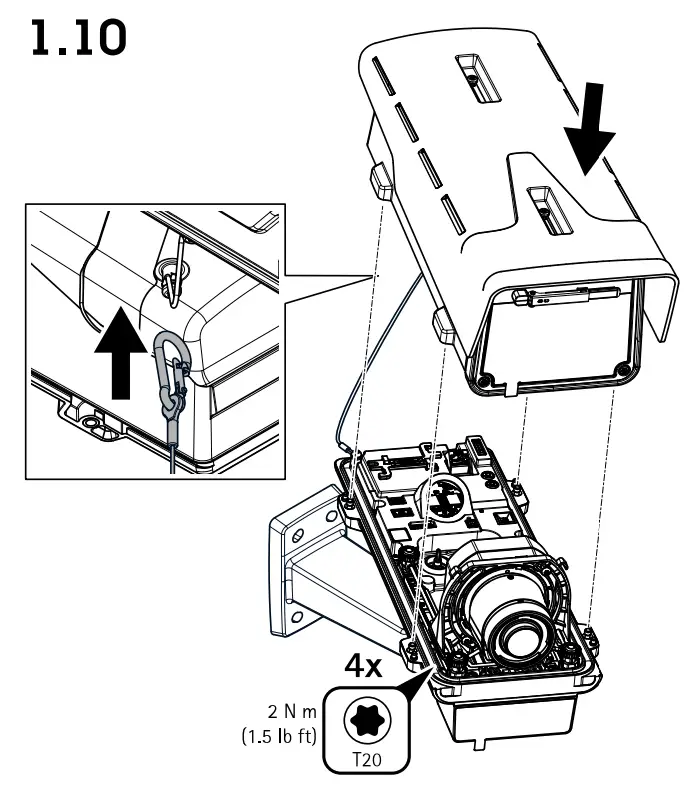 1.10

4x

2 N m
(1.5 lb ft)

T20