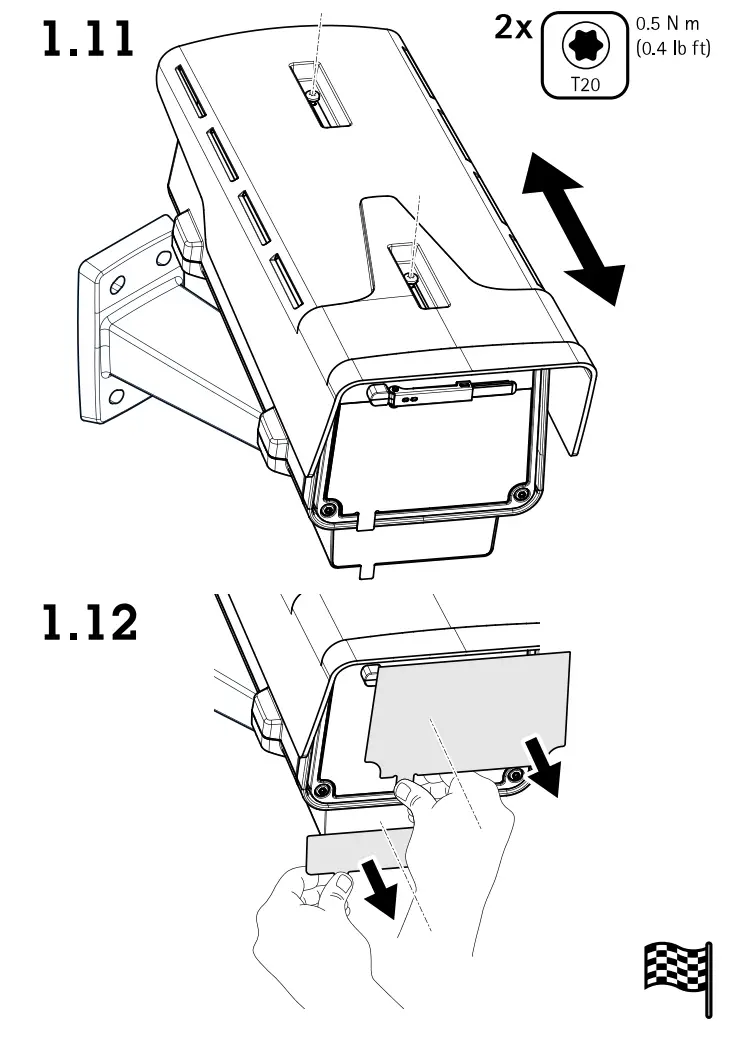 1.11

2x

T20

0.5 N m
(0.4 lb ft)

1.12