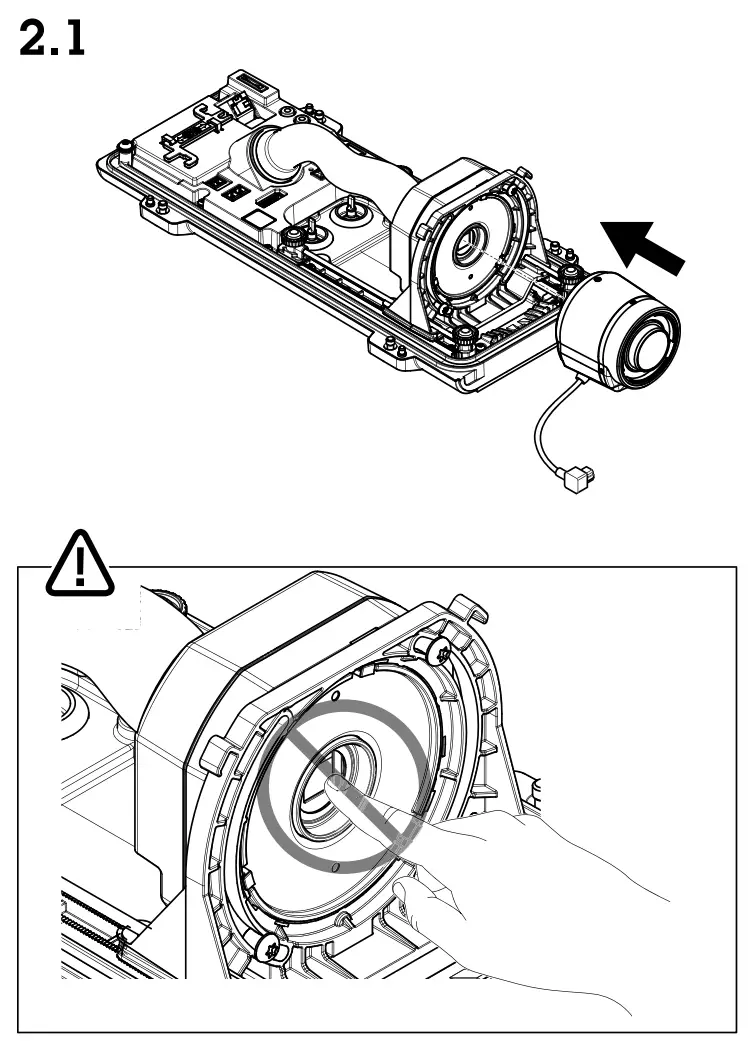 2.1