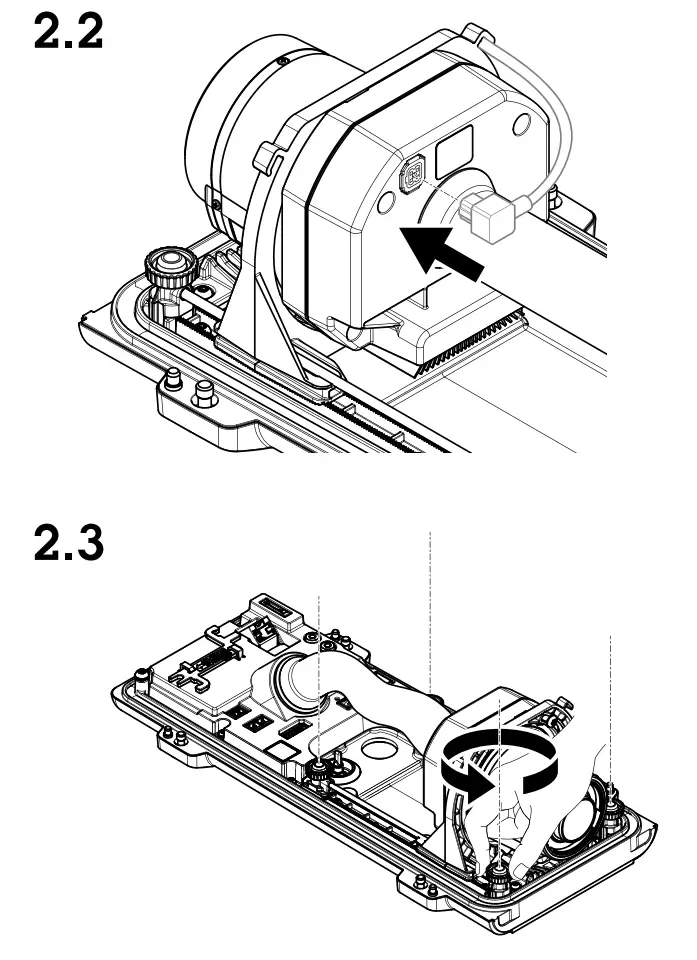 2.2

2.3